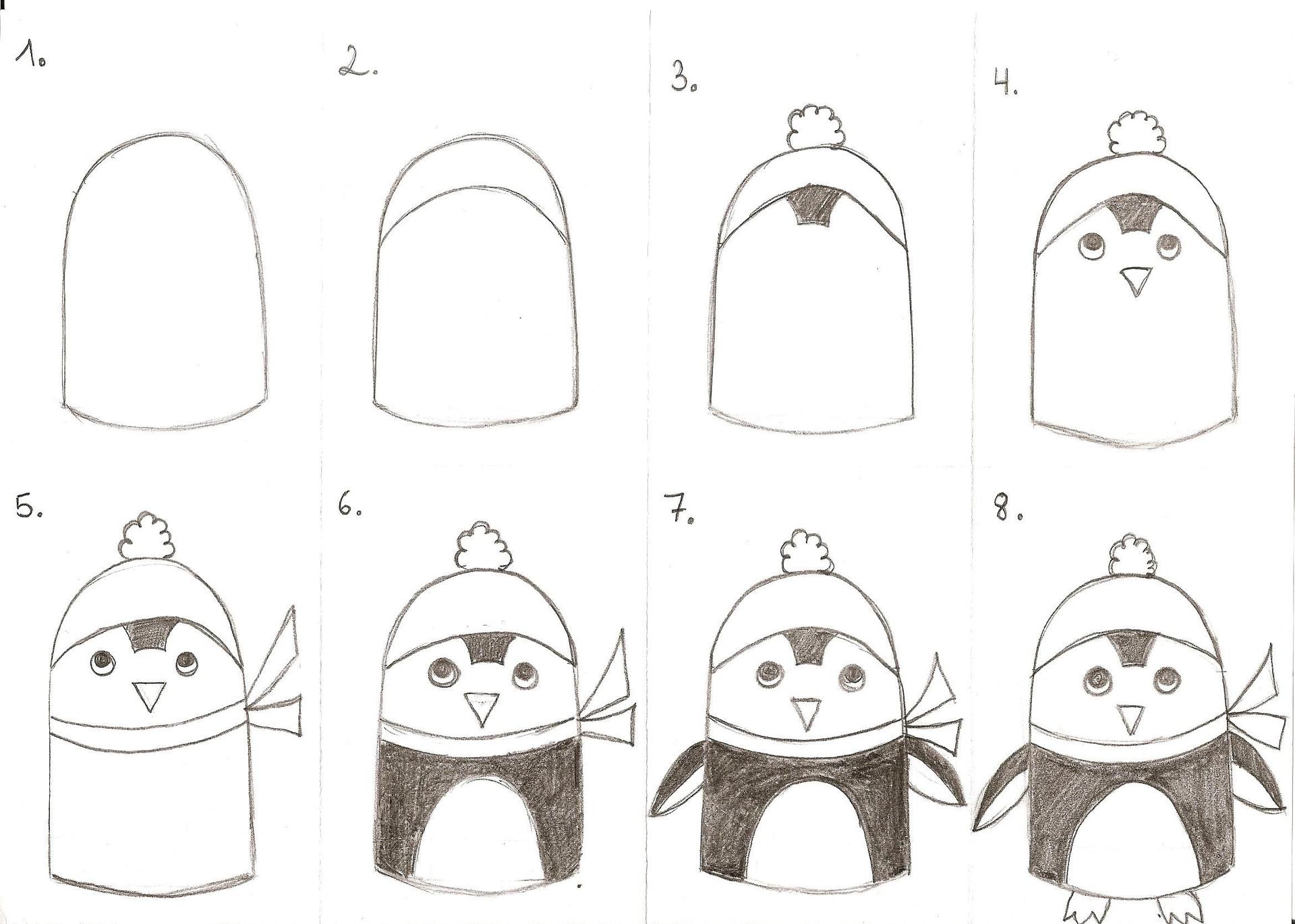 1.

2.

3.

4.

5.

6.

7.

8.