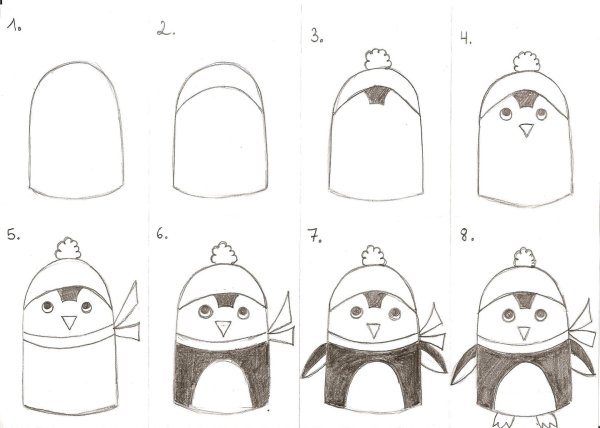 1.

2.

3.

4.

5.

6.

7.

8.