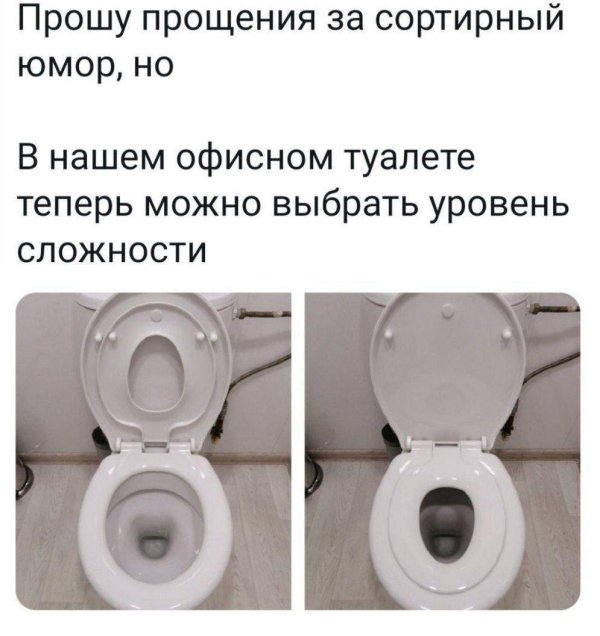 Прошу прощения за сортирный юмор, но

В нашем офисном туалете теперь можно выбрать уровень сложности