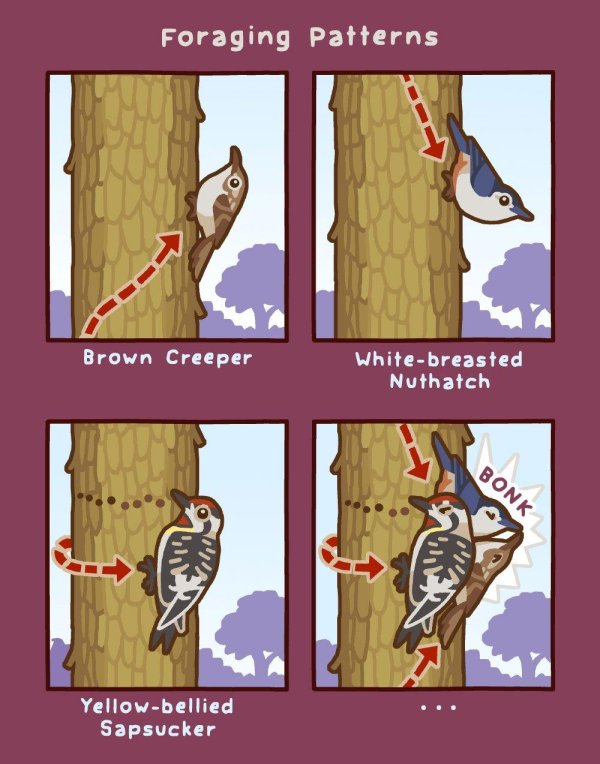 Foraging Patterns

Brown Creeper

White-breasted Nuthatch

Yellow-bellied Sapsucker

BONK

...