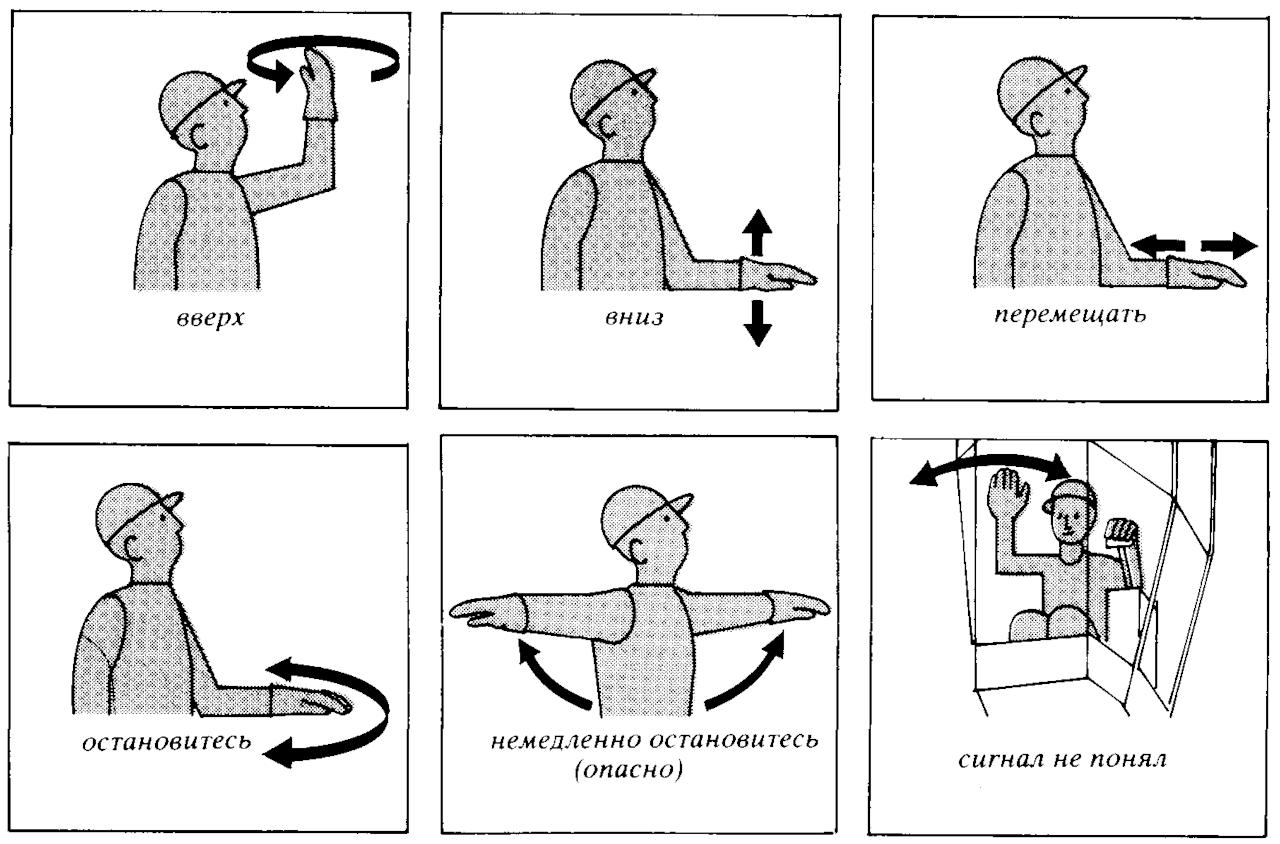 вверх

вниз

перемещать

остановитесь

немедленно остановитесь (опасно)

сигнал не понял