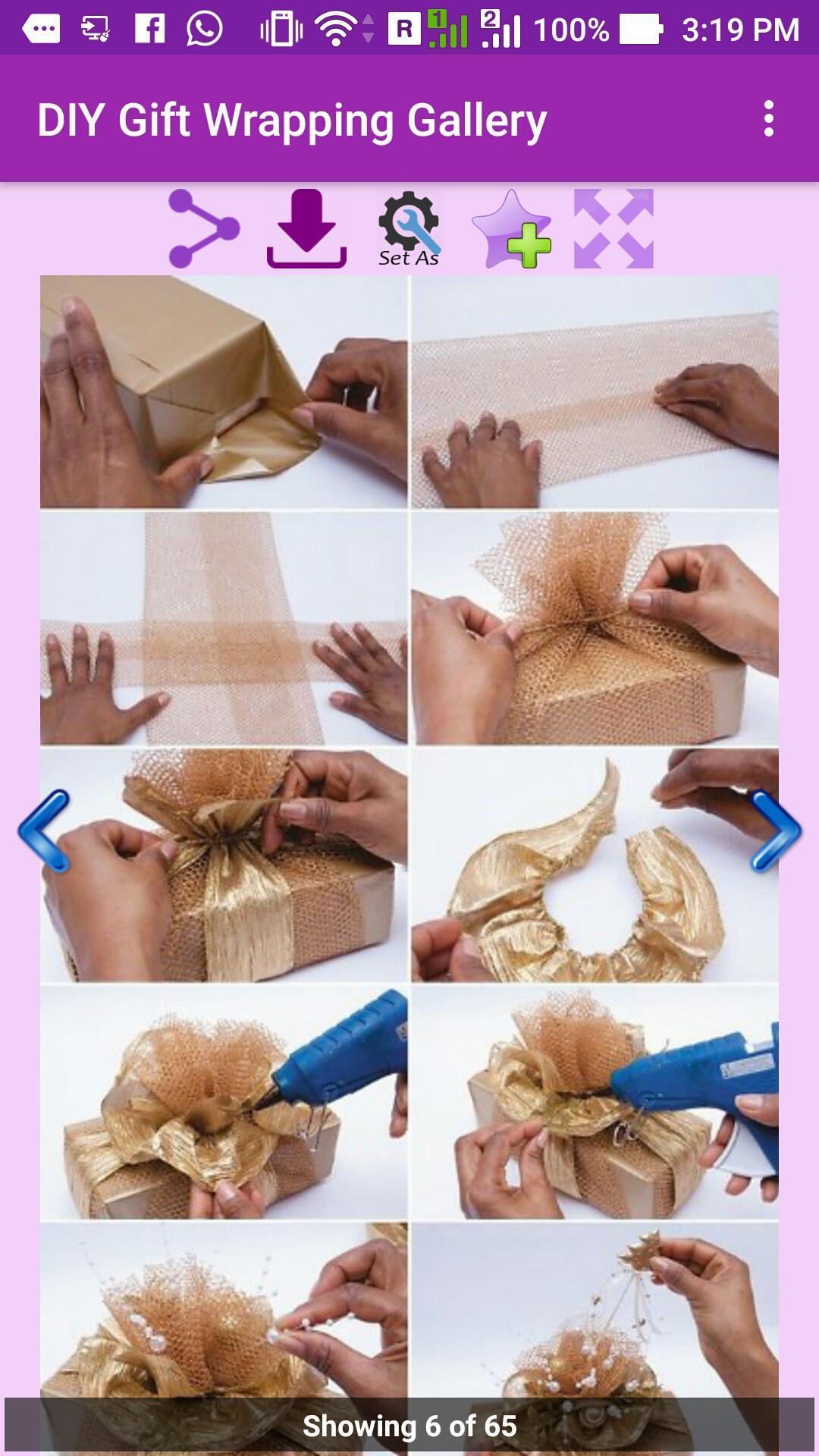 R 1 2 100% 3:19 PM

DIY Gift Wrapping Gallery

Set As

Showing 6 of 65