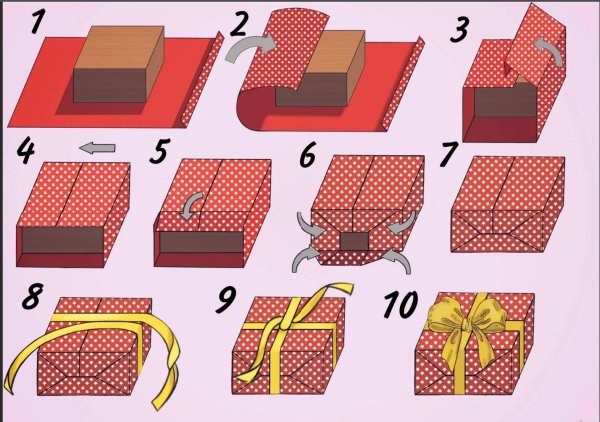 1 2 3
4 5 6 7
8 9 10