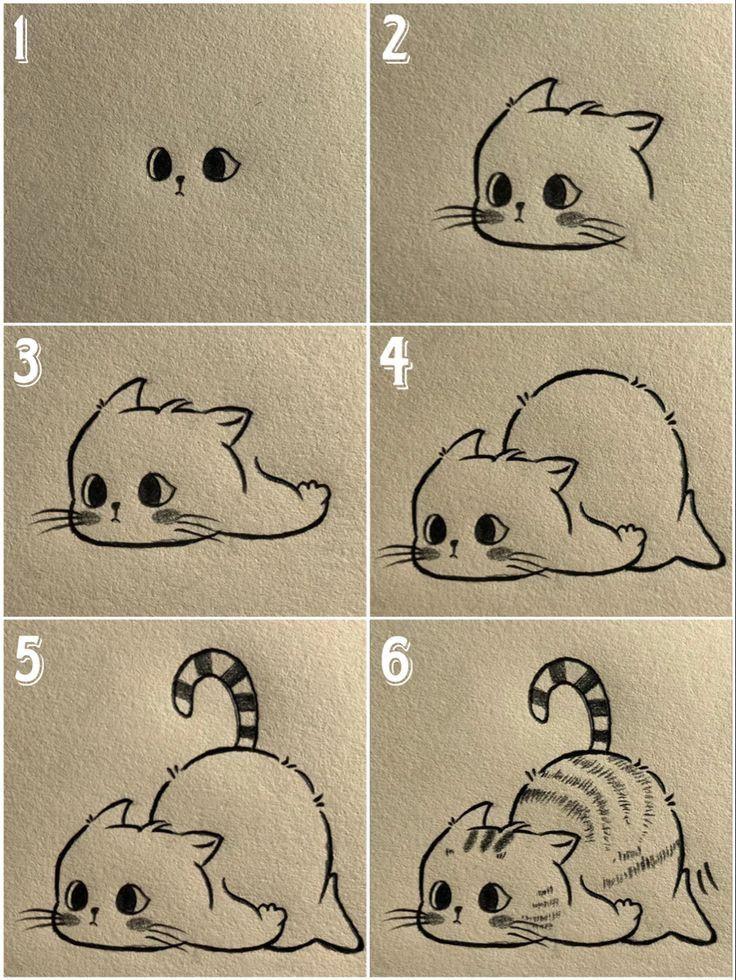 1

2

3

4

5

6