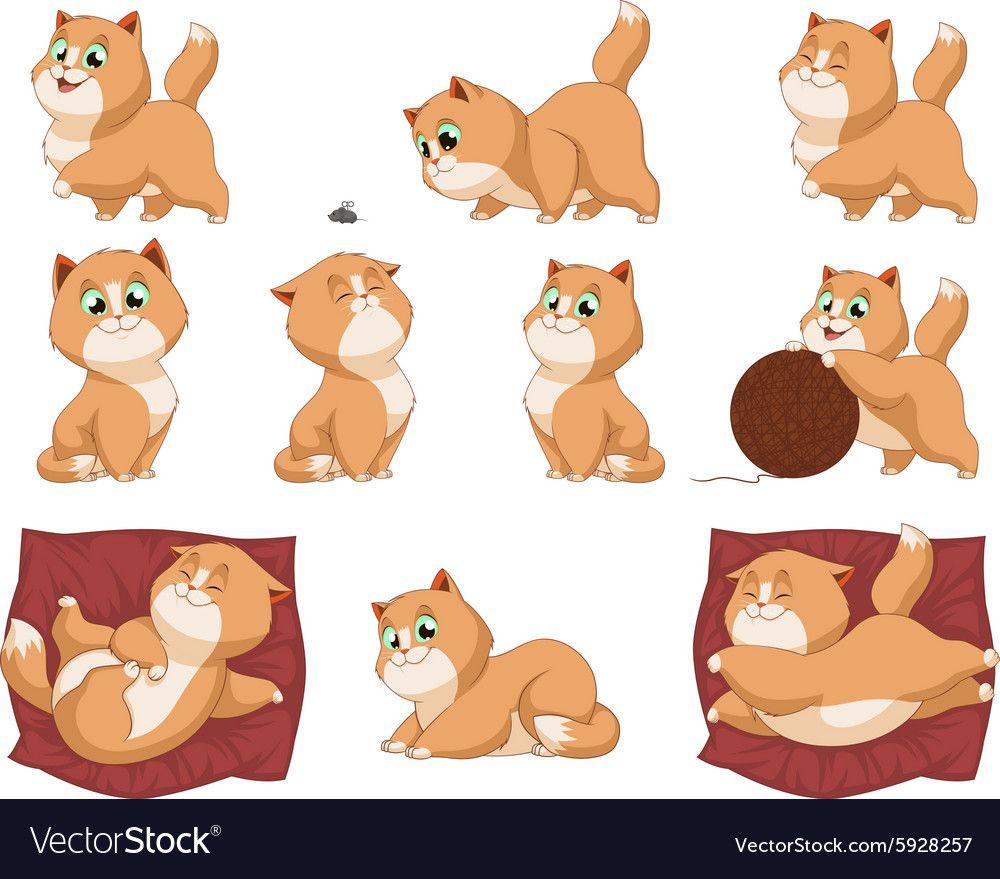 VectorStock®

VectorStock.com/5928257