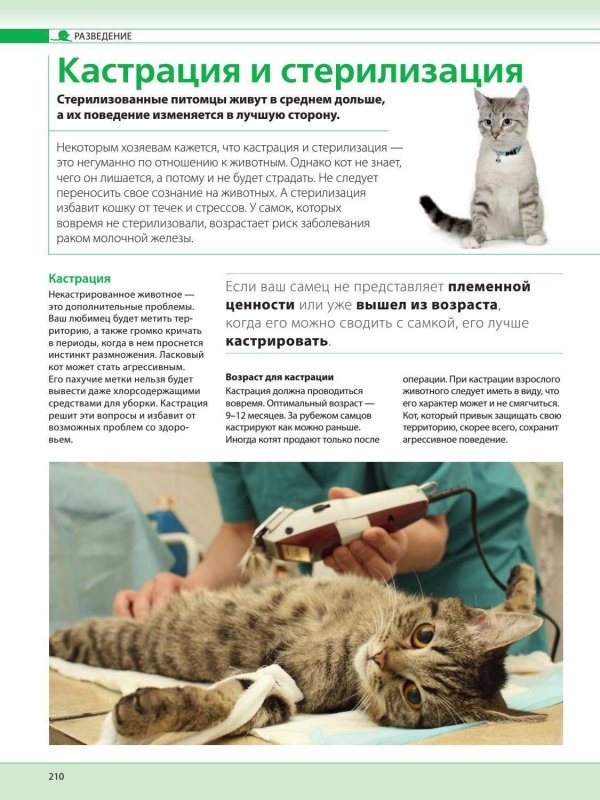 РАЗВЕДЕНИЕ

Кастрация и стерилизация

Стерилизованные питомцы живут в среднем дольше, а их поведение изменяется в лучшую сторону.

Некоторым хозяевам кажется, что кастрация и стерилизация — это негуманно по отношению к животным. Однако кот не знает, чего он лишается, а потому и не будет страдать. Не следует переносить свое сознание на животных. А стерилизация избавит кошку от течек и стрессов. У самок, которых вовремя не стерилизовали, возрастает риск заболевания раком молочной железы.

Кастрация

Некастрированное животное — это дополнительные проблемы. Ваш любимец будет метить территорию, а также громко кричать в периоды, когда в нем проснется инстинкт размножения. Ласковый кот может стать агрессивным. Его пахучие метки нельзя будет вывести даже хлорсодержащими средствами для уборки. Кастрация решит эти вопросы и избавит от возможных проблем со здоровьем.

Если ваш самец не представляет племенной ценности или уже вышел из возраста, когда его можно сводить с самкой, его лучше кастрировать.

Возраст для кастрации

Кастрация должна проводиться вовремя. Оптимальный возраст — 9–12 месяцев. За рубежом самцов кастрируют как можно раньше. Иногда котят продают только после операции. При кастрации взрослого животного следует иметь в виду, что его характер может и не смягчиться. Кот, который привык защищать свою территорию, скорее всего, сохранит агрессивное поведение.

210