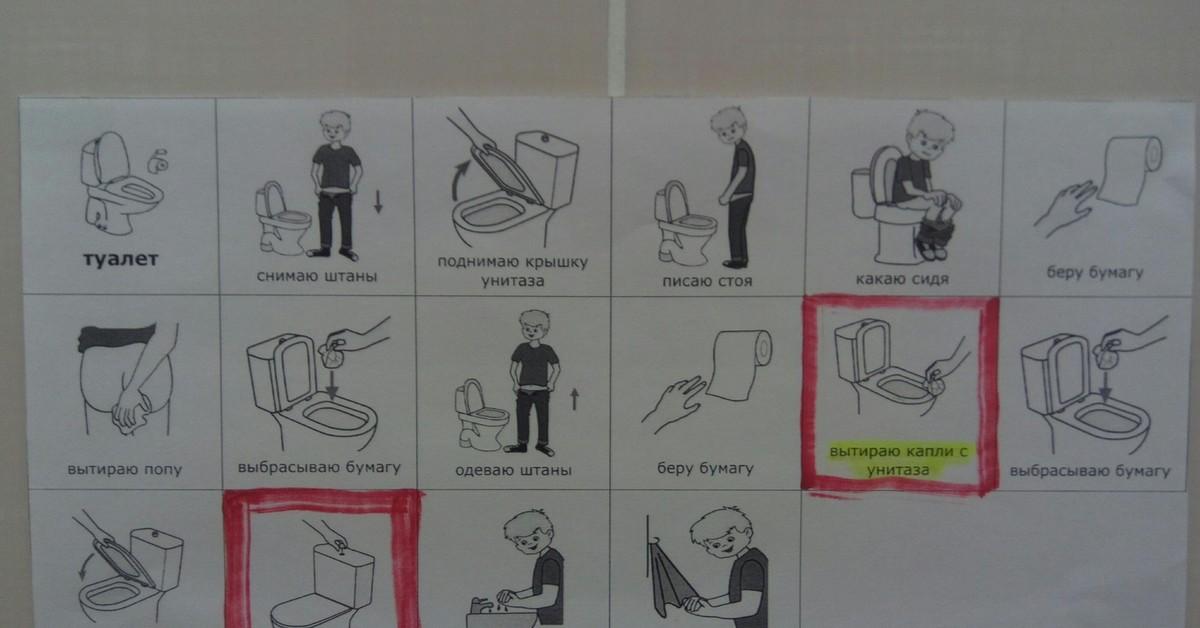 туалет

снимаю штаны

поднимаю крышку унитаза

писаю стоя

какаю сидя

беру бумагу

вытираю попу

выбрасываю бумагу

одеваю штаны

беру бумагу

вытираю капли с унитаза

выбрасываю бумагу