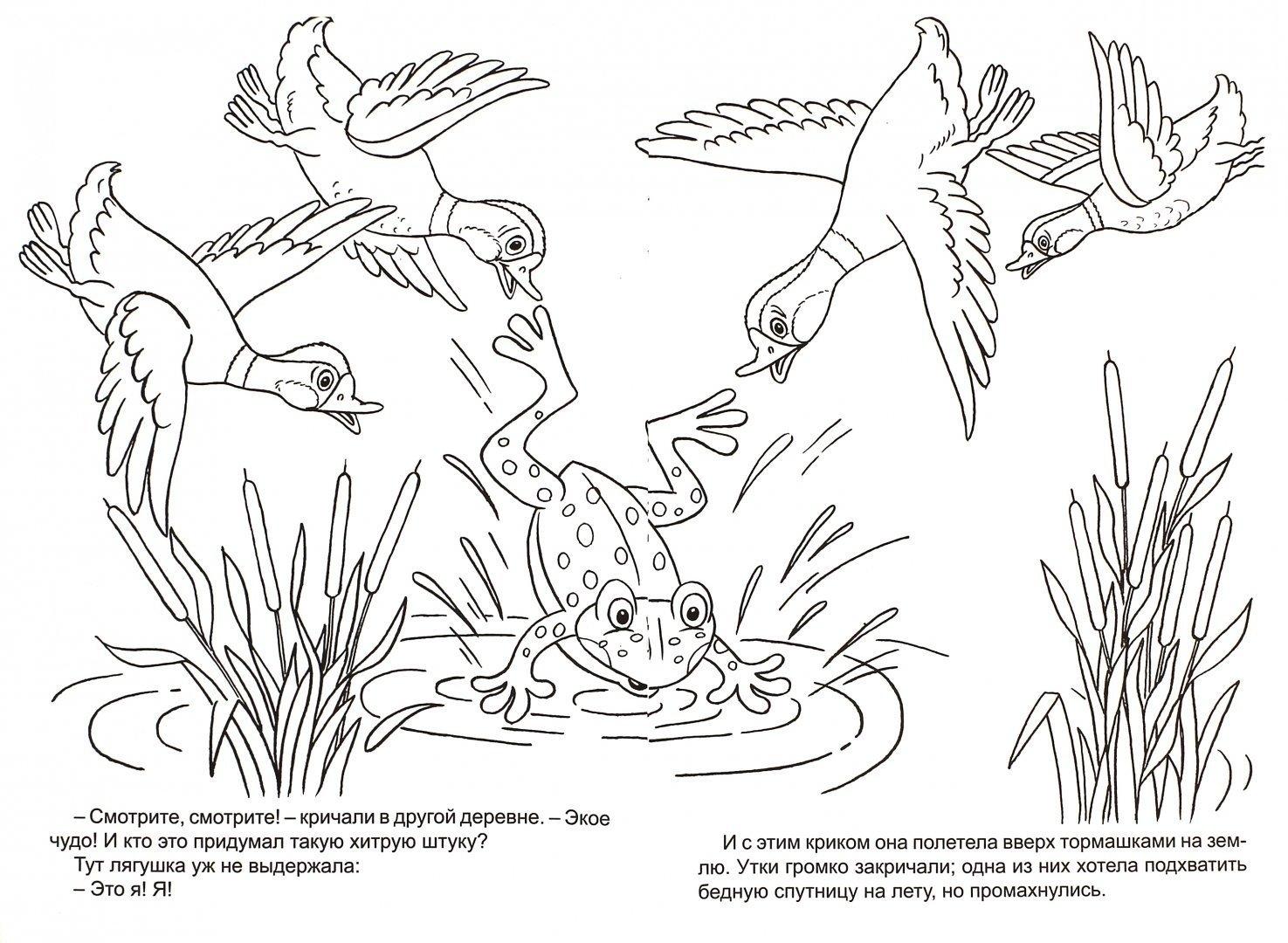 – Смотрите, смотрите! – кричали в другой деревне. – Экое чудо! И кто это придумал такую хитрую штуку?
Тут лягушка уж не выдержала:
– Это я! Я!

И с этим криком она полетела вверх тормашками на землю. Утки громко закричали; одна из них хотела подхватить бедную спутницу на лету, но промахнулись.