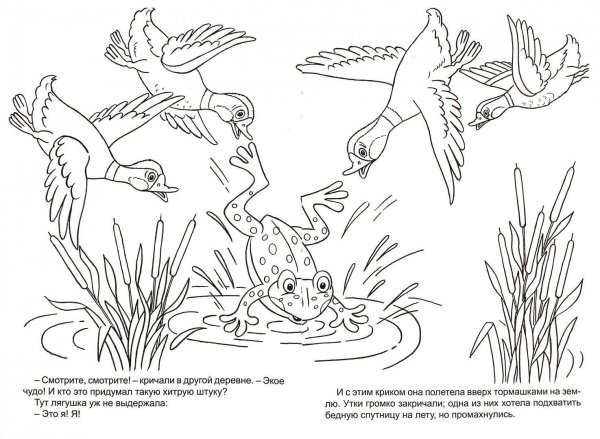 – Смотрите, смотрите! – кричали в другой деревне. – Экое чудо! И кто это придумал такую хитрую штуку?
Тут лягушка уж не выдержала:
– Это я! Я!

И с этим криком она полетела вверх тормашками на землю. Утки громко закричали; одна из них хотела подхватить бедную спутницу на лету, но промахнулись.